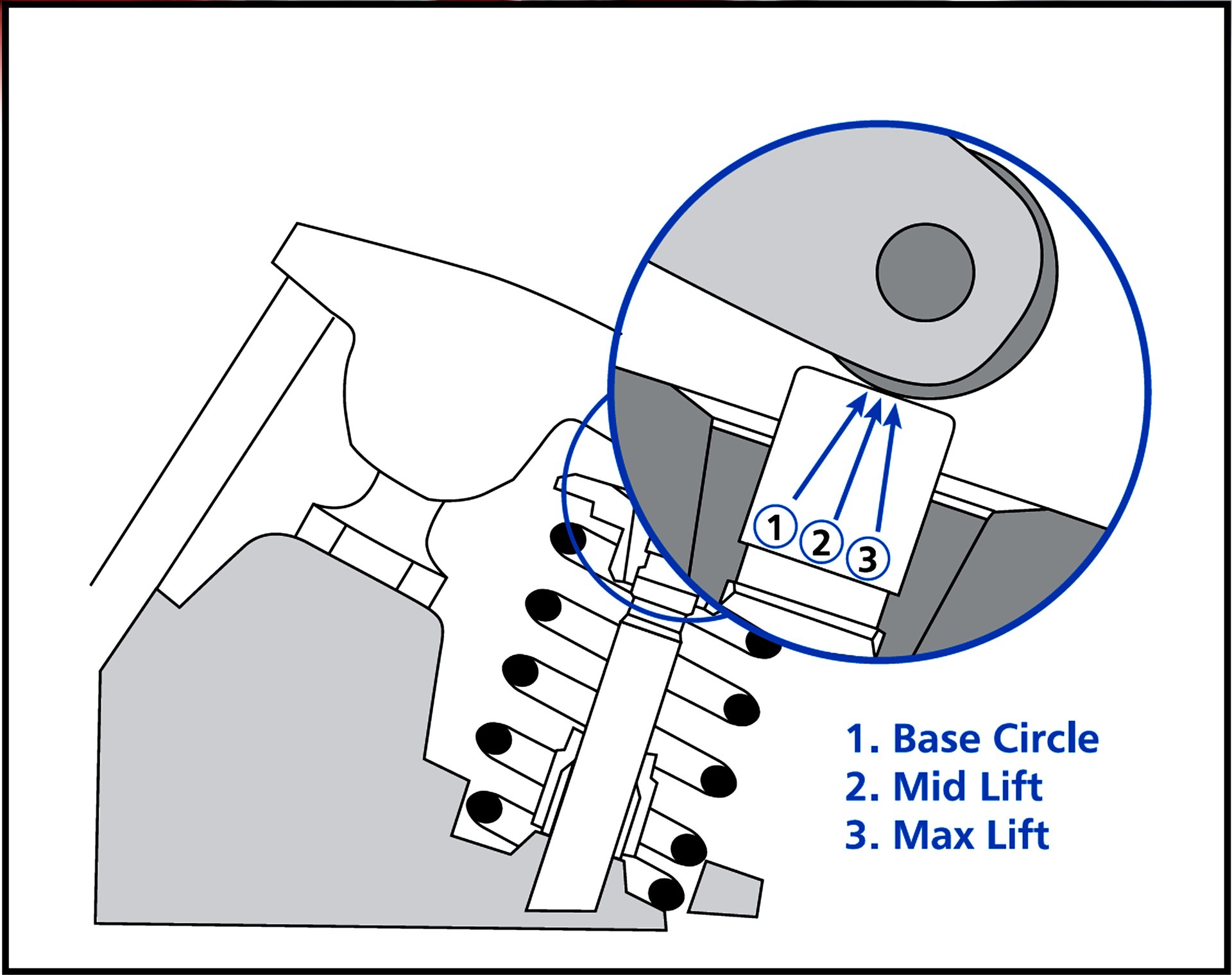 1
2
3

1. Base Circle
2. Mid Lift
3. Max Lift